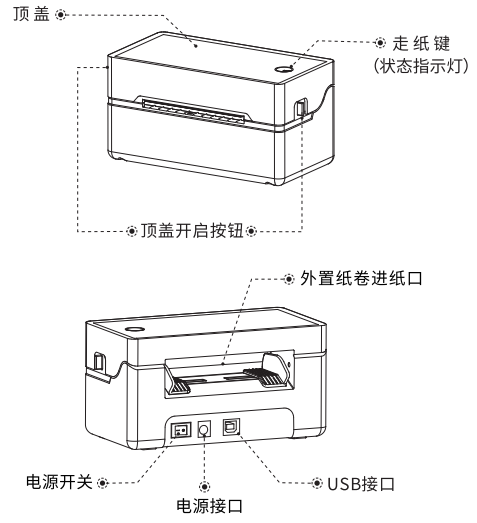 顶盖

走纸键
(状态指示灯)

顶盖开启按钮

外置纸卷进纸口

电源开关

电源接口

USB接口