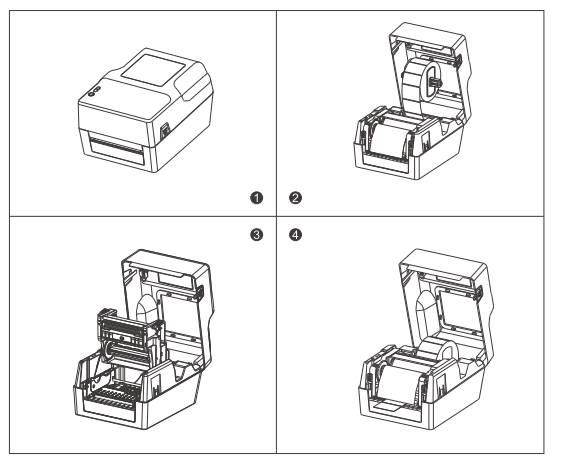 ❶ ❷

❸ ❹