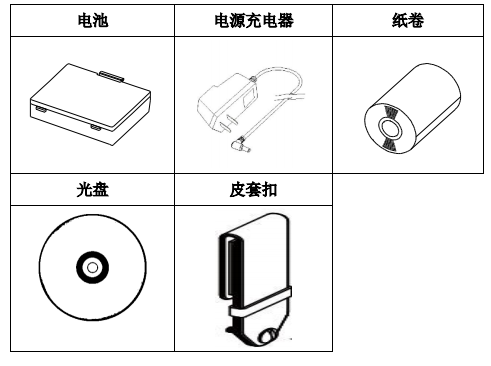 | 电池 | 电源充电器 | 纸卷 |
|---|---|---|
| | | |
| 光盘 | 皮套扣 | |
| | | |